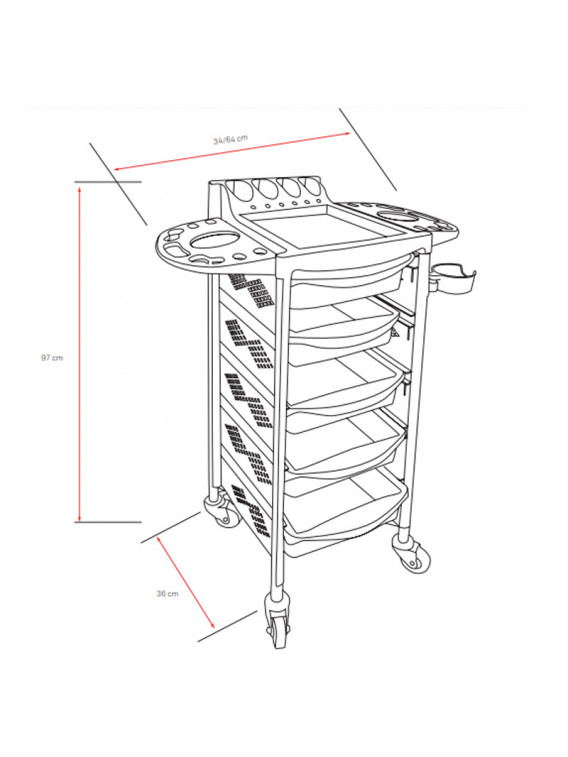 34/64 cm

97 cm

36 cm