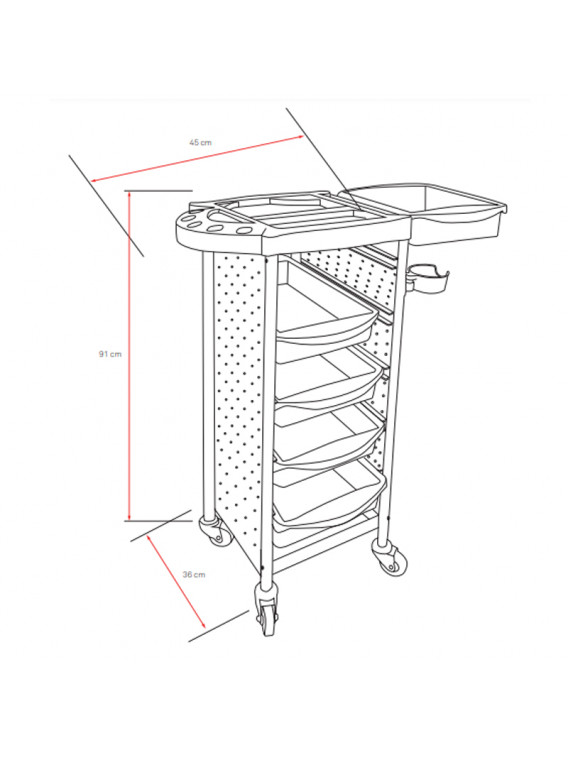 45 cm

91 cm

36 cm